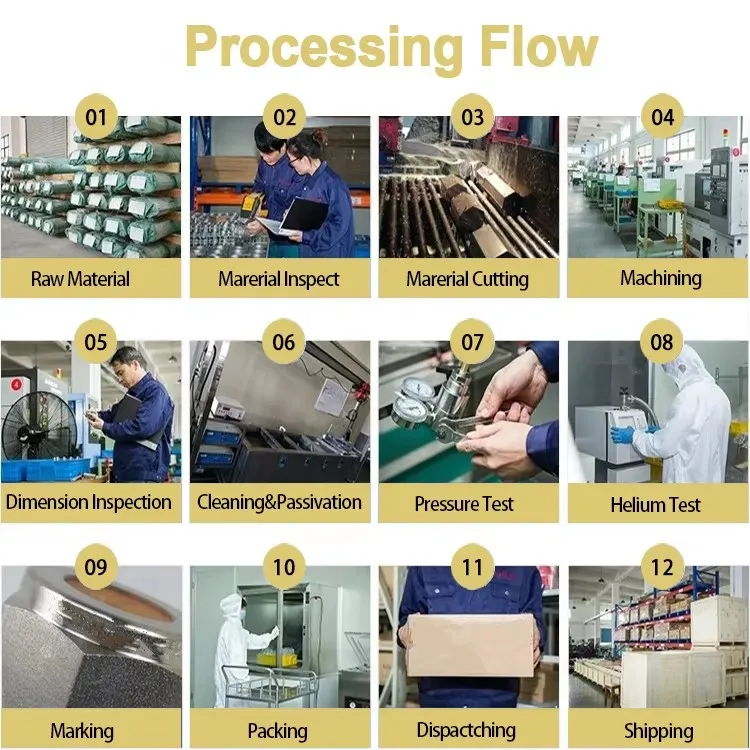 Processing Flow

01
Raw Material

02
Marerial Inspect

03
Marerial Cutting

04
Machining

05
Dimension Inspection

06
Cleaning&Passivation

07
Pressure Test

08
Helium Test

09
Marking

10
Packing

11
Dispactching

12
Shipping