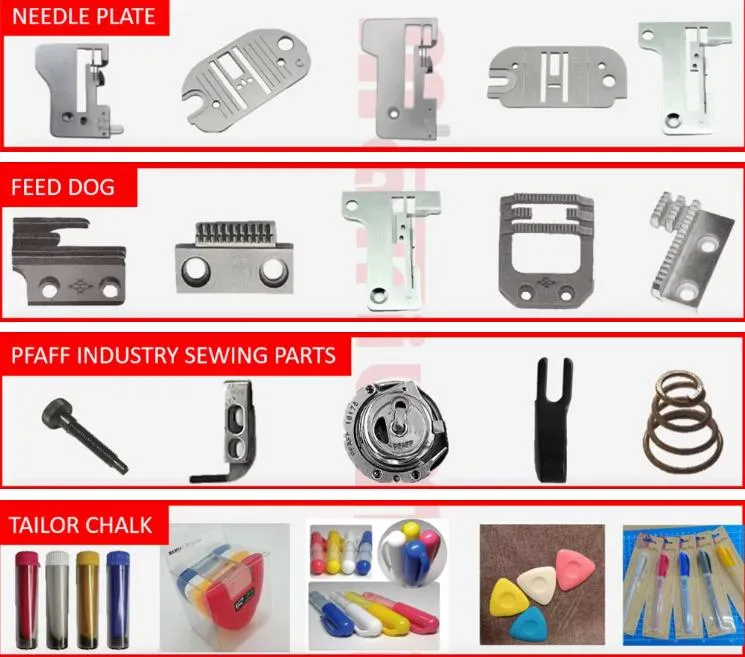 NEEDLE PLATE

FEED DOG

PFAFF INDUSTRY SEWING PARTS

PFAFF

TAILOR CHALK