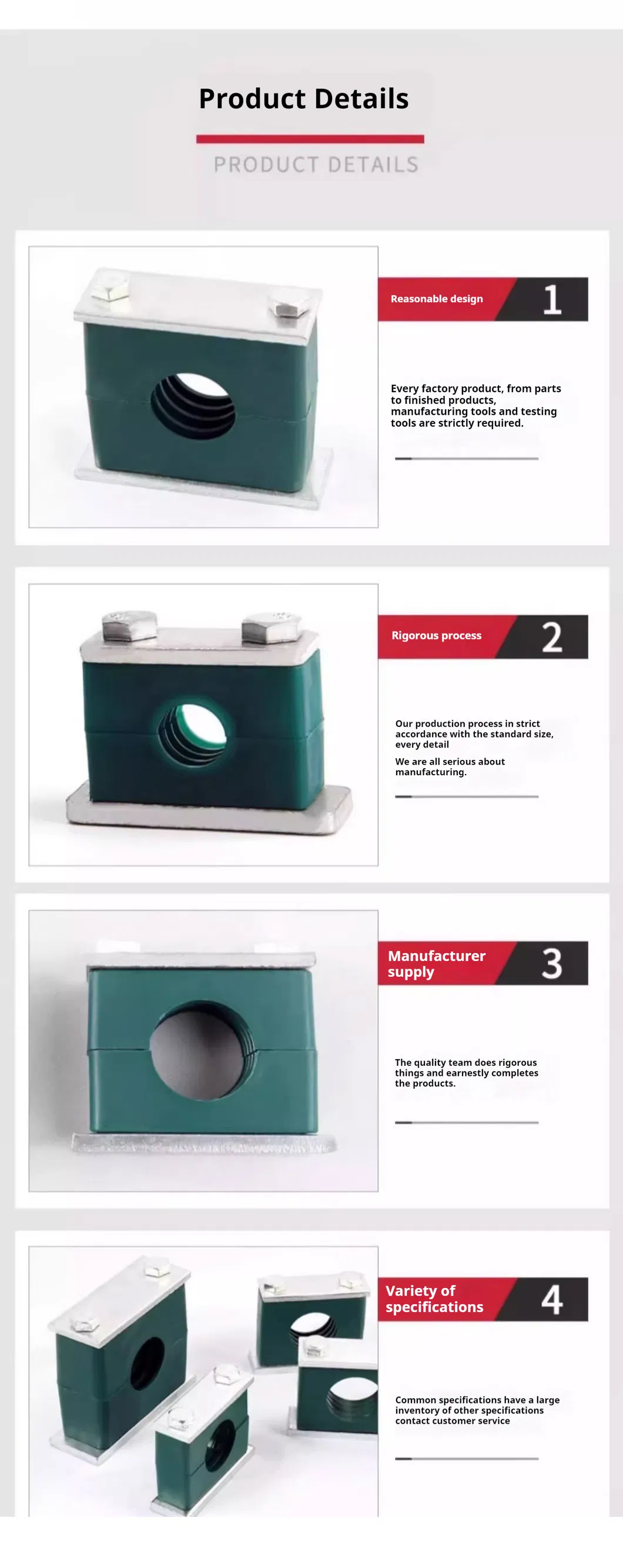 Product Details

PRODUCT DETAILS

Reasonable design 1

Every factory product, from parts to finished products, manufacturing tools and testing tools are strictly required.

Rigorous process 2

Our production process in strict accordance with the standard size, every detail

We are all serious about manufacturing.

Manufacturer supply 3

The quality team does rigorous things and earnestly completes the products.

Variety of specifications 4

Common specifications have a large inventory of other specifications contact customer service