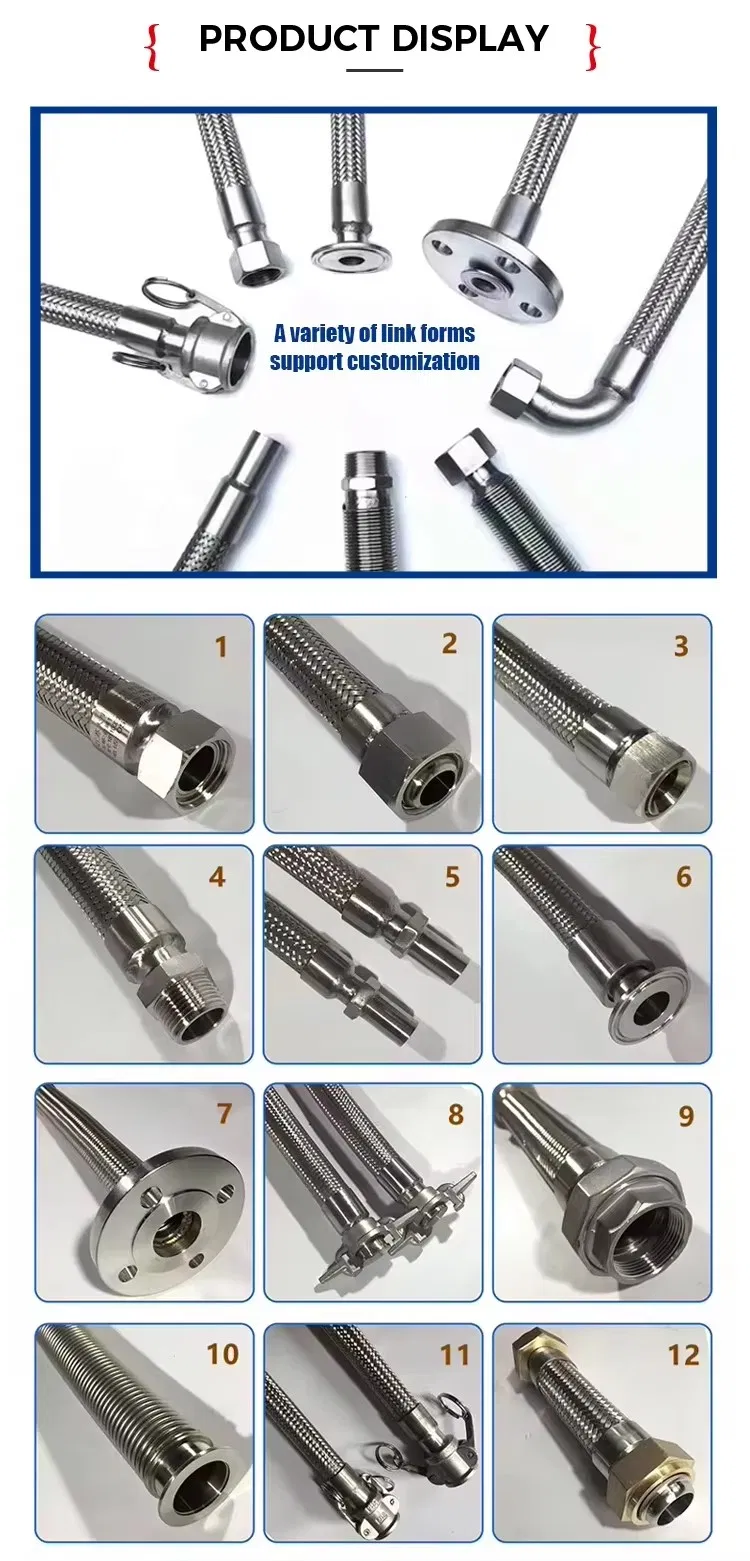 { PRODUCT DISPLAY }

A variety of link forms support customization

1

2

3

4

5

6

7

8

9

10

11

12